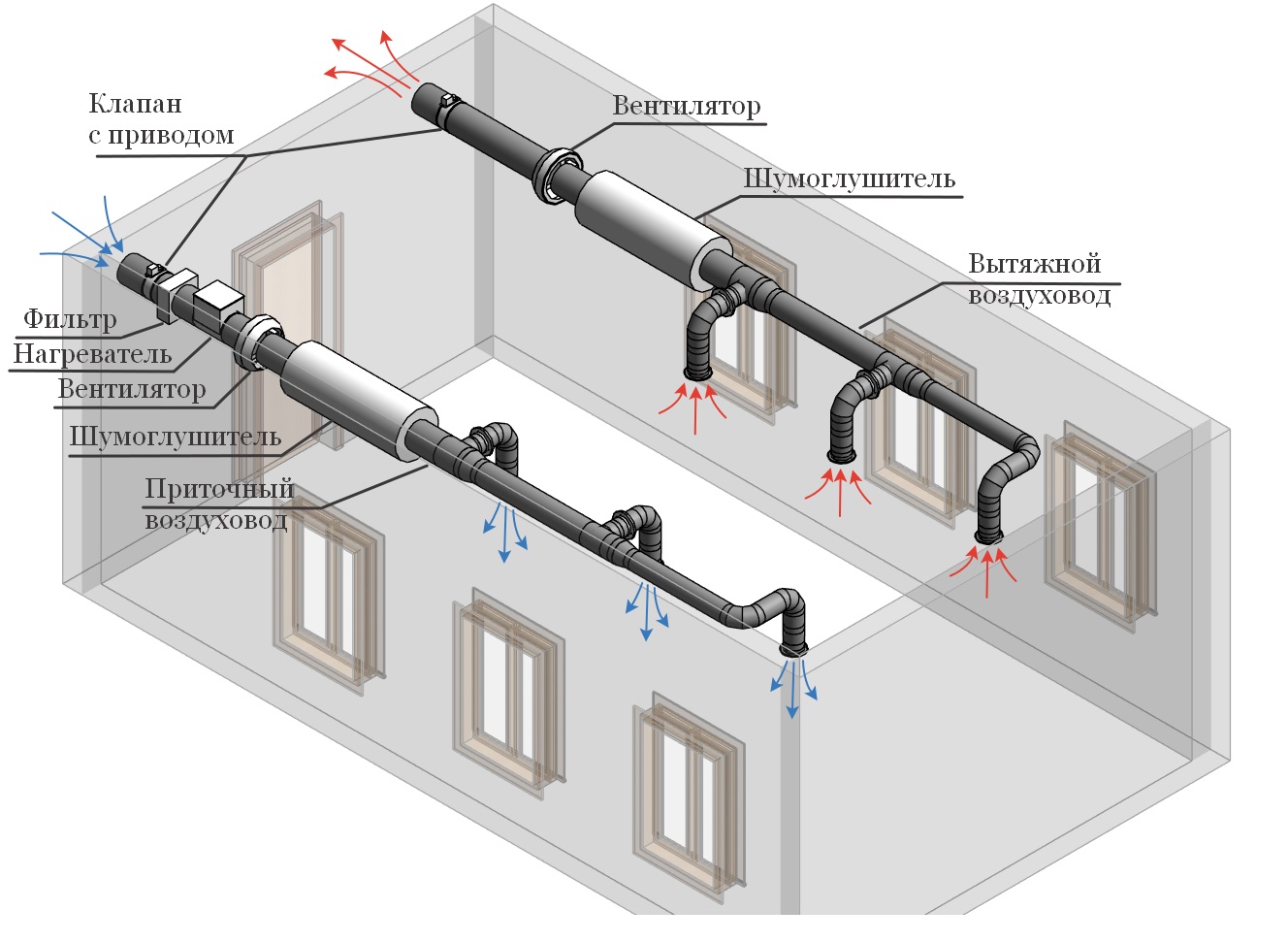 Клапан с приводом

Вентилятор

Шумоглушитель

Вытяжной воздуховод

Фильтр

Нагреватель

Вентилятор

Шумоглушитель

Приточный воздуховод